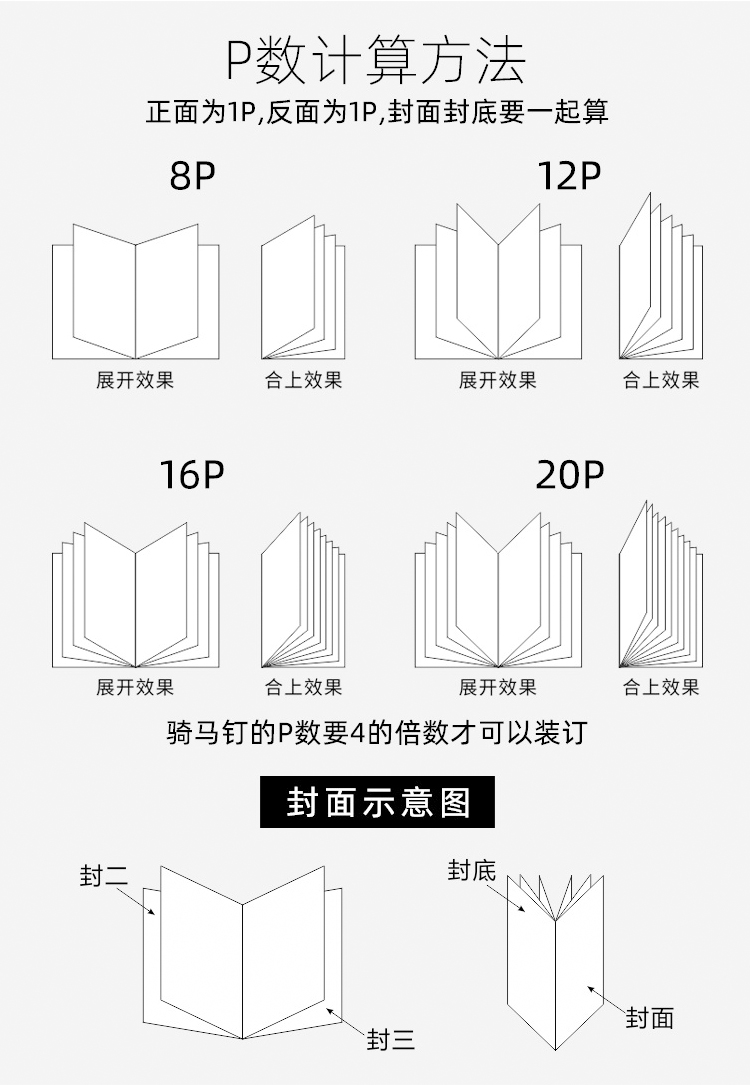 P数计算方法

正面为1P,反面为1P,封面封底要一起算

8P

展开效果

合上效果

12P

展开效果

合上效果

16P

展开效果

合上效果

20P

展开效果

合上效果

骑马钉的P数要4的倍数才可以装订

封面示意图

封二

封三

封底

封面